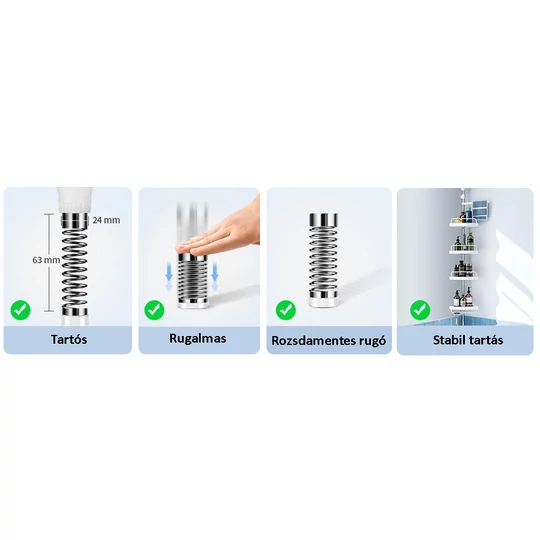 24 mm
63 mm
Tartós

Rugalmas

Rozsdamentes rugó

Stabil tartás