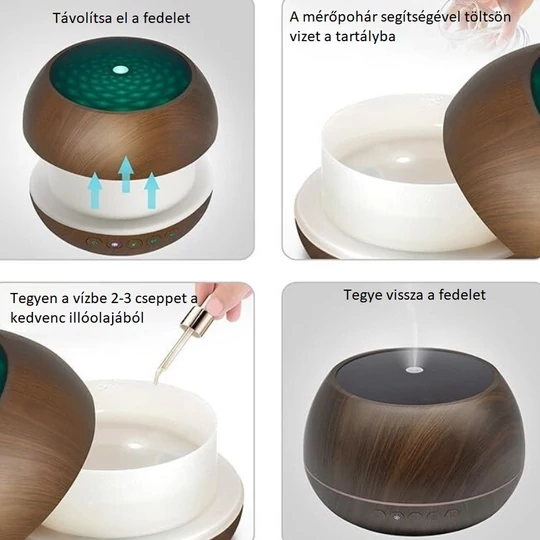 Távolítsa el a fedelet

A mérőpohár segítségével töltsön vizet a tartályba

Tegyen a vízbe 2-3 cseppet a kedvenc illóolajából

Tegye vissza a fedelet